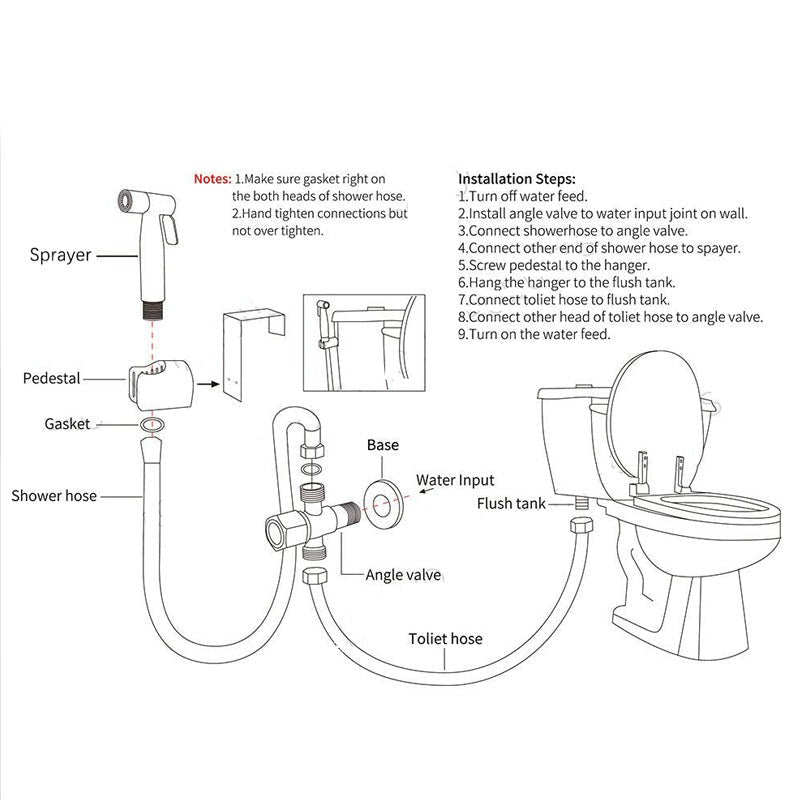 Notes: 1.Make sure gasket right on the both heads of shower hose.
2.Hand tighten connections but not over tighten.

Installation Steps:
1.Turn off water feed.
2.Install angle valve to water input joint on wall.
3.Connect showerhose to angle valve.
4.Connect other end of shower hose to spayer.
5.Screw pedestal to the hanger.
6.Hang the hanger to the flush tank.
7.Connect toliet hose to flush tank.
8.Connect other head of toliet hose to angle valve.
9.Turn on the water feed.

Sprayer

Pedestal

Gasket

Shower hose

Base

Water Input

Flush tank

Angle valve

Toliet hose